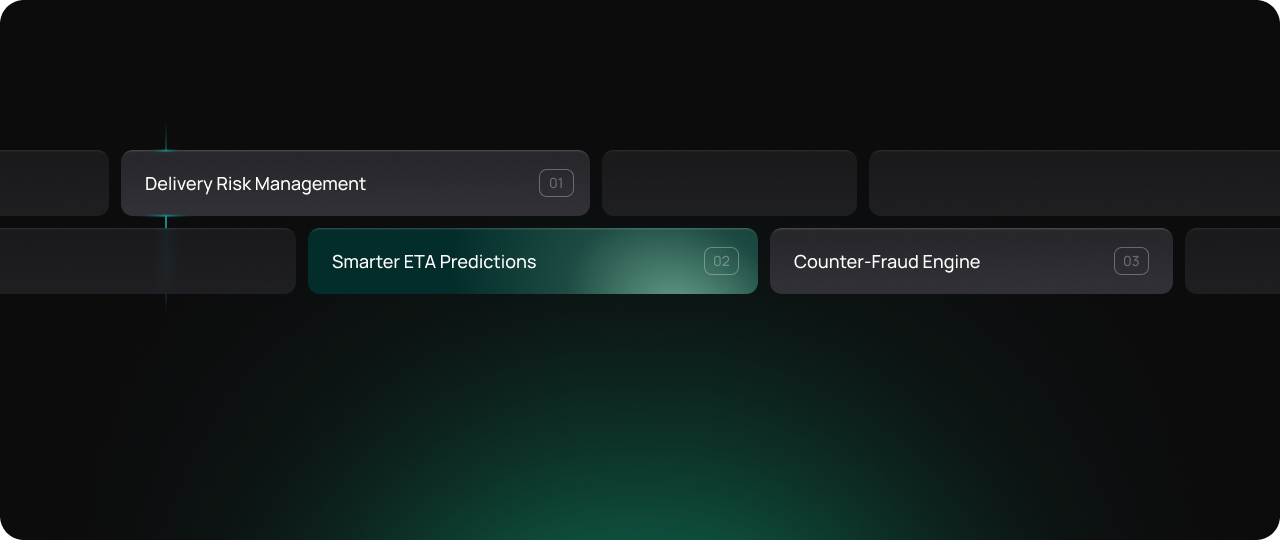 Delivery Risk Management 01

Smarter ETA Predictions 02

Counter-Fraud Engine 03